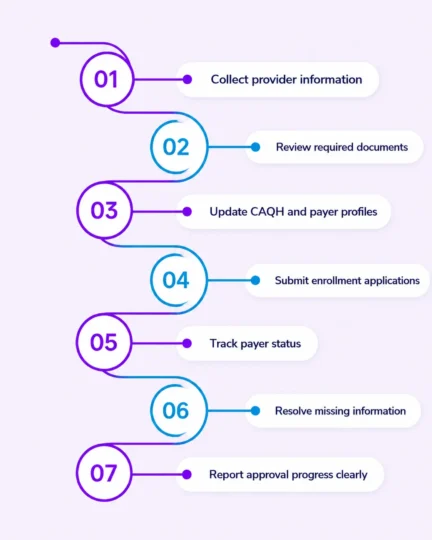 01
Collect provider information

02
Review required documents

03
Update CAQH and payer profiles

04
Submit enrollment applications

05
Track payer status

06
Resolve missing information

07
Report approval progress clearly